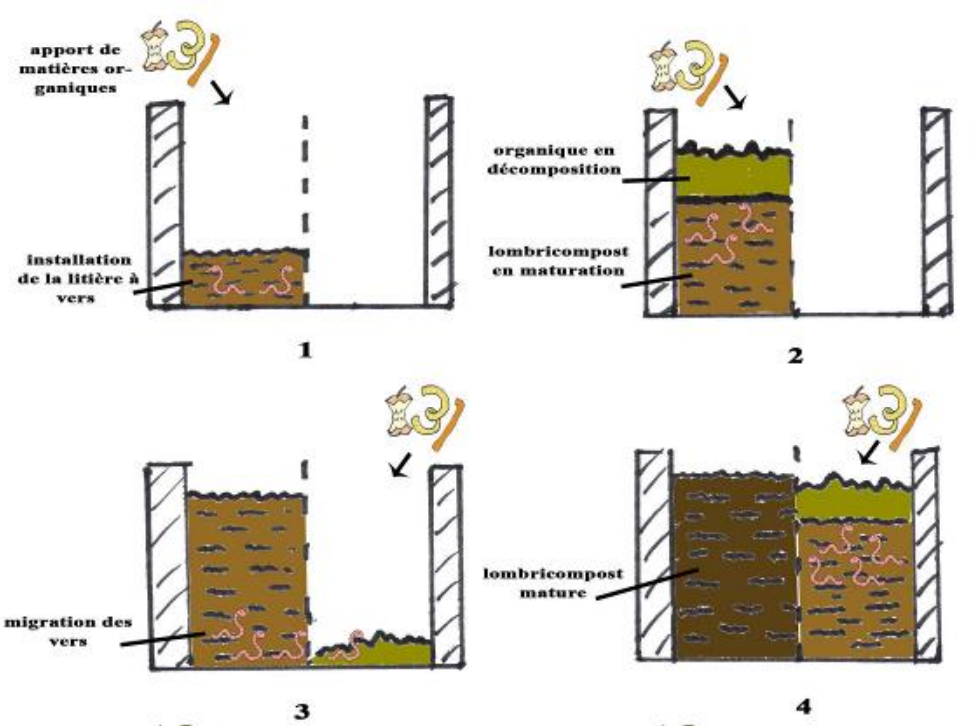 apport de matières organiques

installation de la litière à vers

1

organique en décomposition

lombricompost en maturation

2

migration des vers

3

lombricompost mature

4